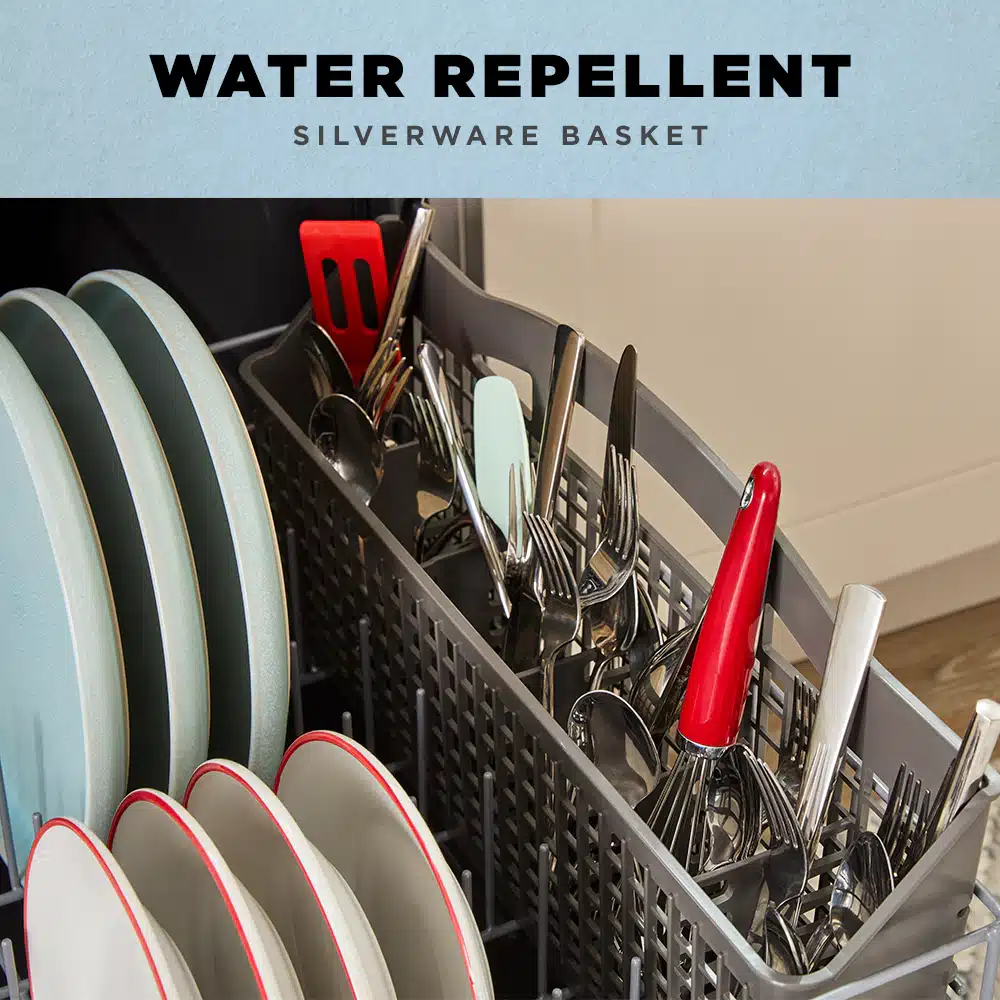 WATER REPELLENT
SILVERWARE BASKET