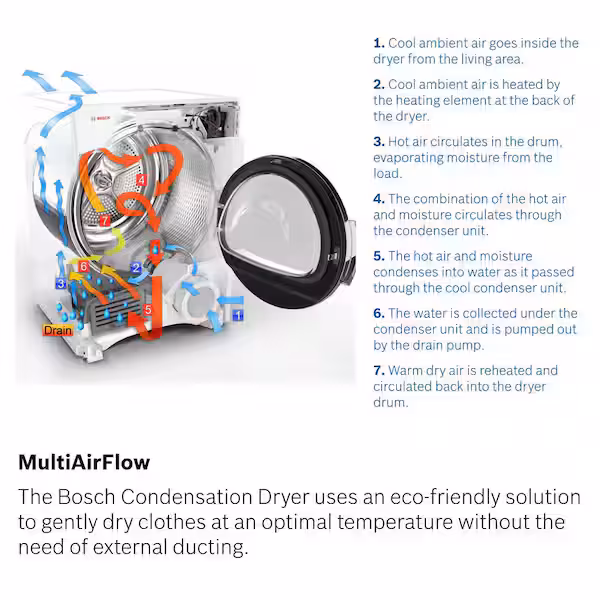 BOSCH

4

7

6

2

3

5

1

Drain

1. Cool ambient air goes inside the dryer from the living area.

2. Cool ambient air is heated by the heating element at the back of the dryer.

3. Hot air circulates in the drum, evaporating moisture from the load.

4. The combination of the hot air and moisture circulates through the condenser unit.

5. The hot air and moisture condenses into water as it passed through the cool condenser unit.

6. The water is collected under the condenser unit and is pumped out by the drain pump.

7. Warm dry air is reheated and circulated back into the dryer drum.

MultiAirFlow

The Bosch Condensation Dryer uses an eco-friendly solution to gently dry clothes at an optimal temperature without the need of external ducting.